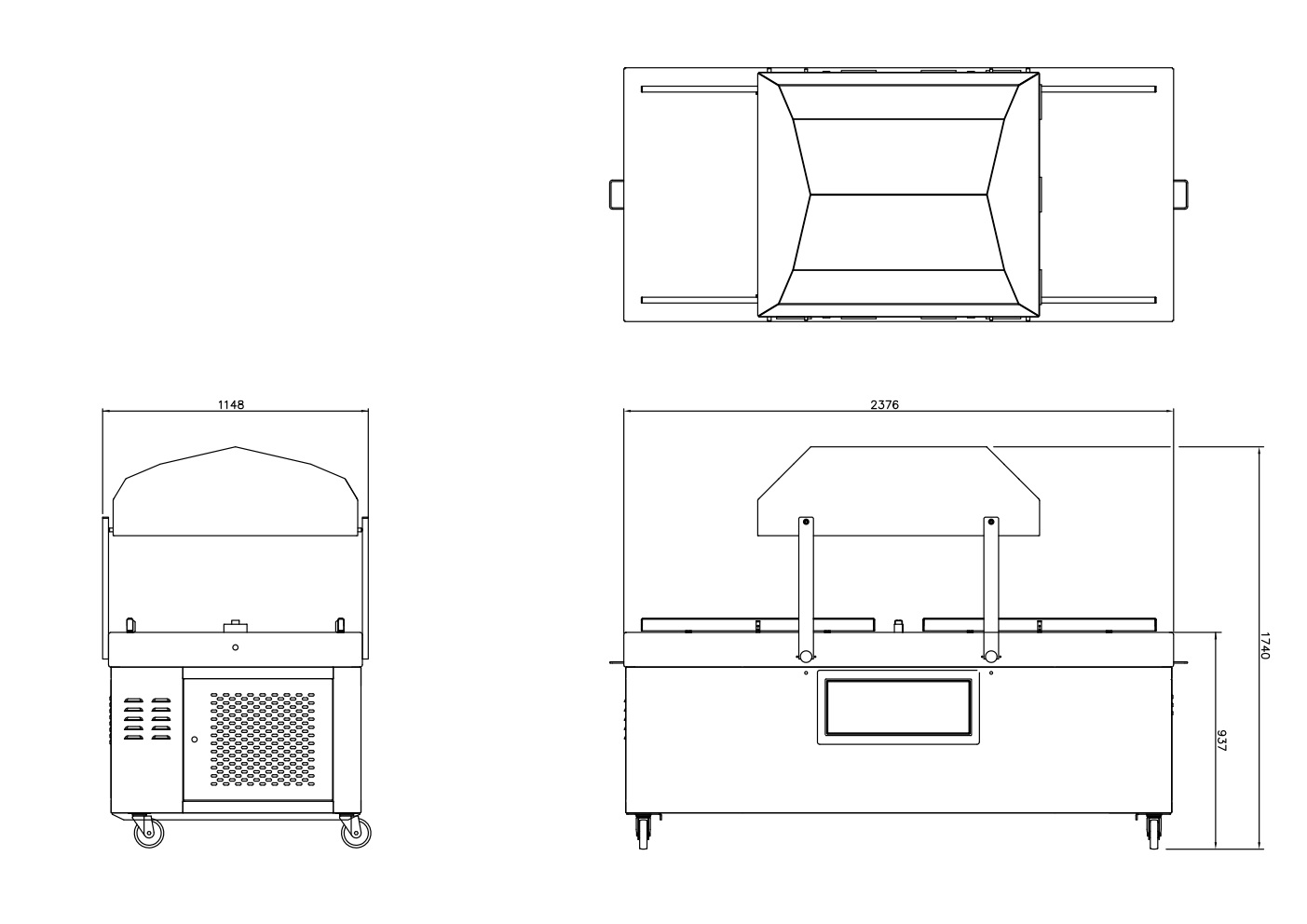 1148

2376

1740

937